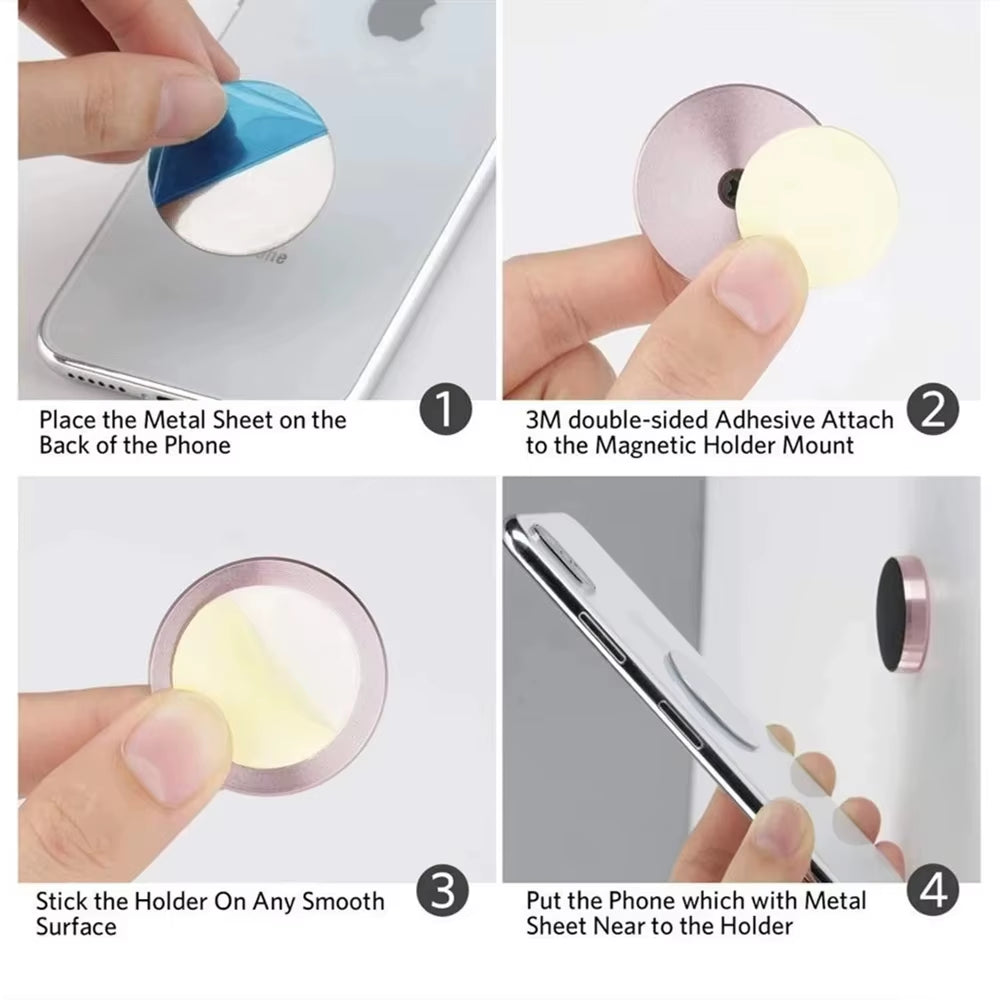 Place the Metal Sheet on the Back of the Phone

1

3M double-sided Adhesive Attach to the Magnetic Holder Mount

2

Stick the Holder On Any Smooth Surface

3

Put the Phone which with Metal Sheet Near to the Holder

4